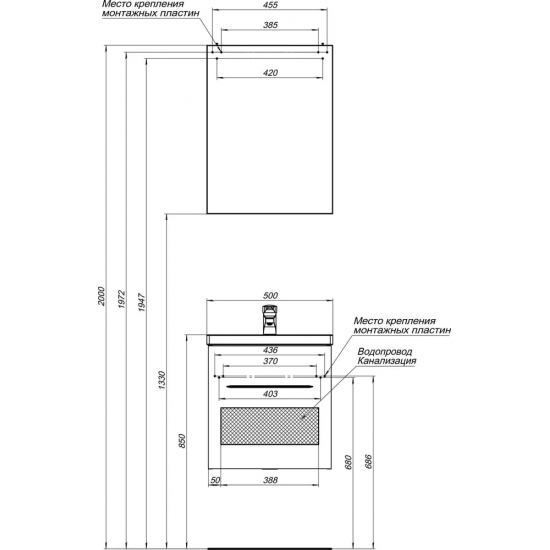 Место крепления
монтажных пластин

455

385

420

2000

1972

1947

1330

500

Место крепления
монтажных пластин

436

Водопровод
Канализация

370

403

850

680

686

50

388